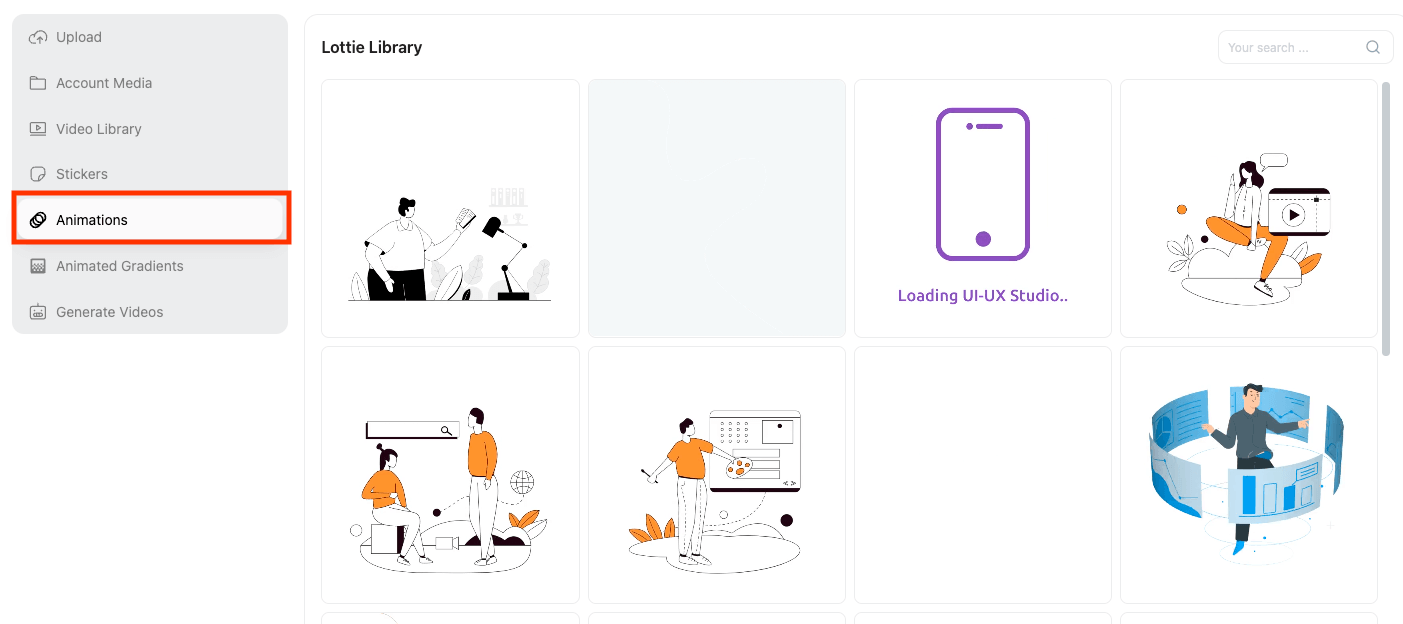 Upload
Account Media
Video Library
Stickers
Animations
Animated Gradients
Generate Videos

Lottie Library

Your search ...

Loading UI-UX Studio..